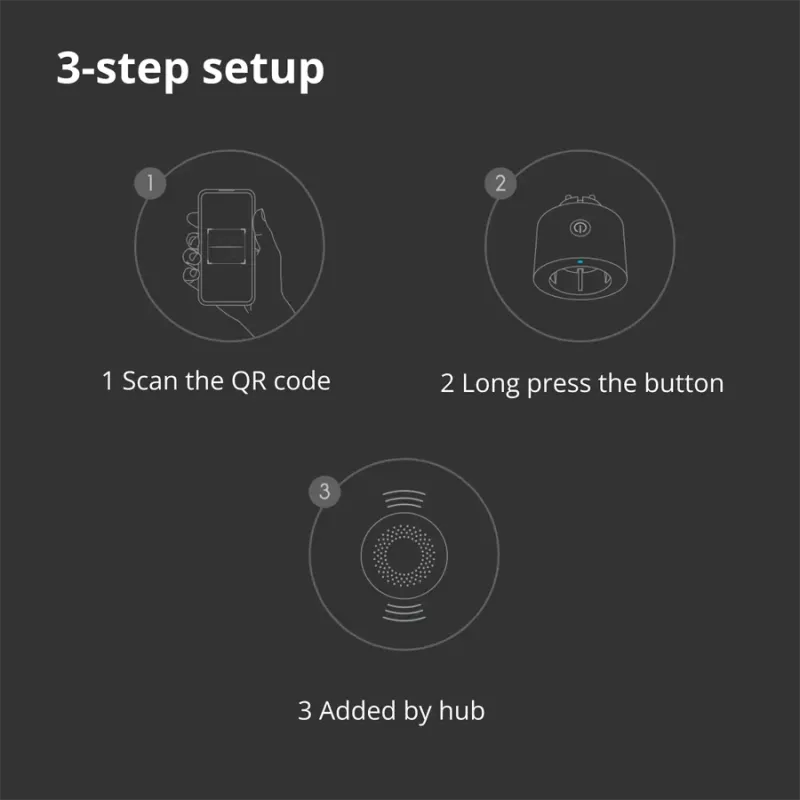 3-step setup

1

1 Scan the QR code

2

2 Long press the button

3

3 Added by hub