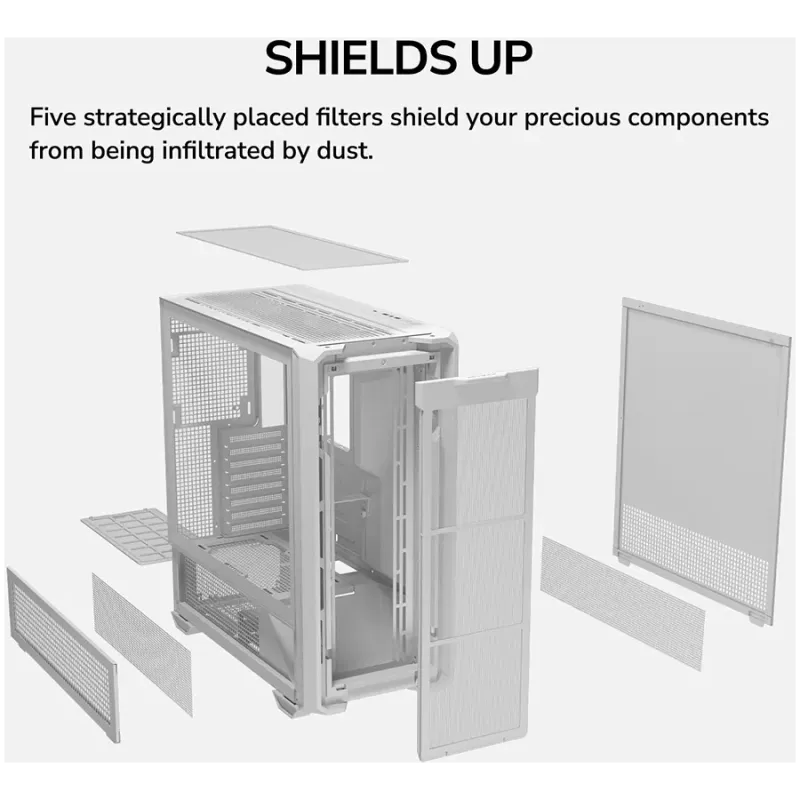 SHIELDS UP

Five strategically placed filters shield your precious components from being infiltrated by dust.